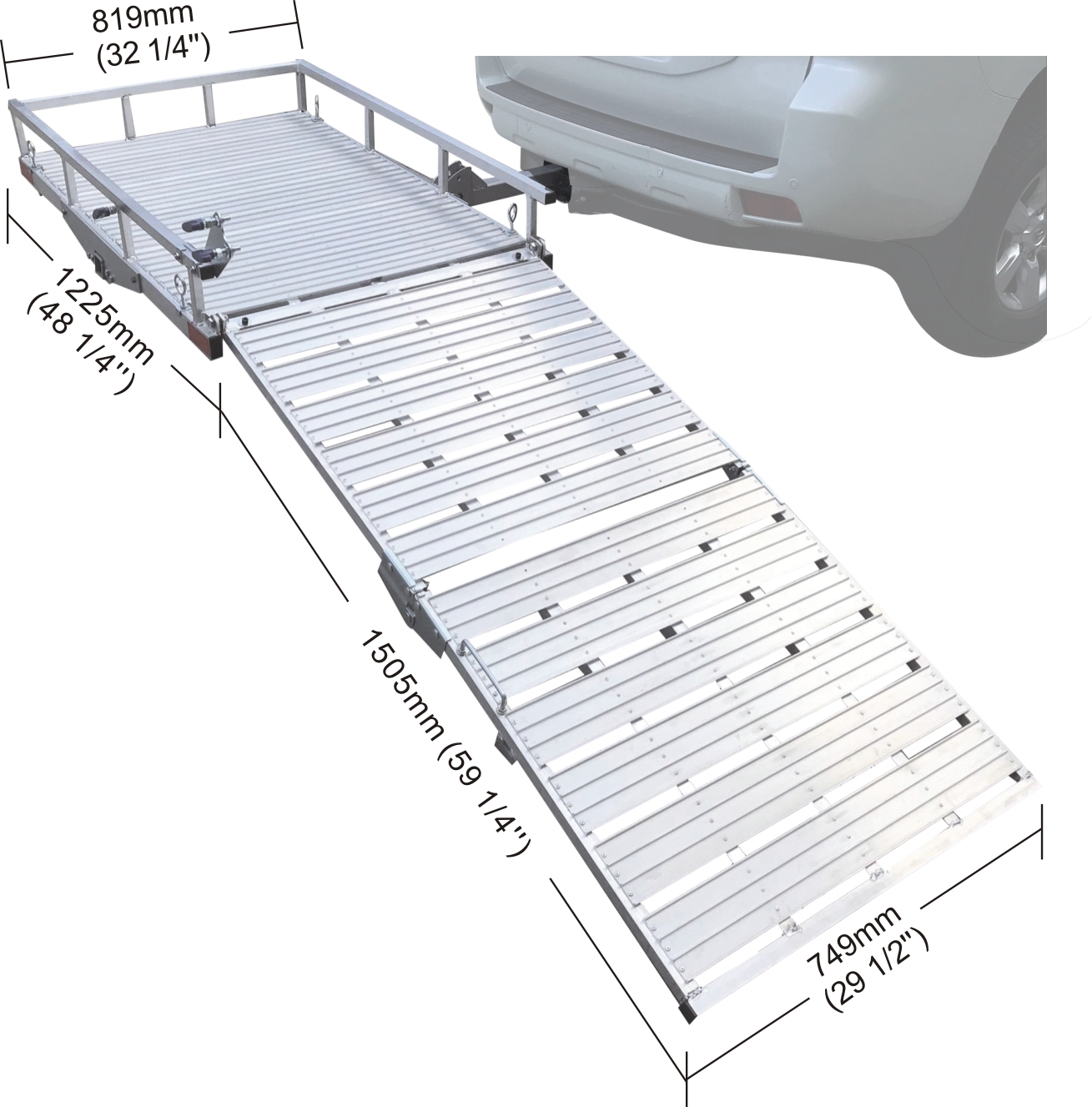 819mm
(32 1/4")

1225mm
(48 1/4")

1505mm (59 1/4")

749mm
(29 1/2")